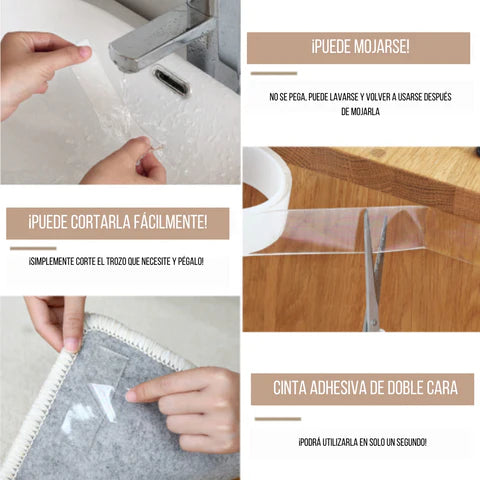 ¡PUEDE MOJARSE!

NO SE PEGA, PUEDE LAVARSE Y VOLVER A USARSE DESPUÉS DE MOJARLA

¡PUEDE CORTARLA FÁCILMENTE!

¡SIMPLEMENTE CORTE EL TROZO QUE NECESITE Y PÉGALO!

CINTA ADHESIVA DE DOBLE CARA

¡PODRÁ UTILIZARLA EN SOLO UN SEGUNDO!